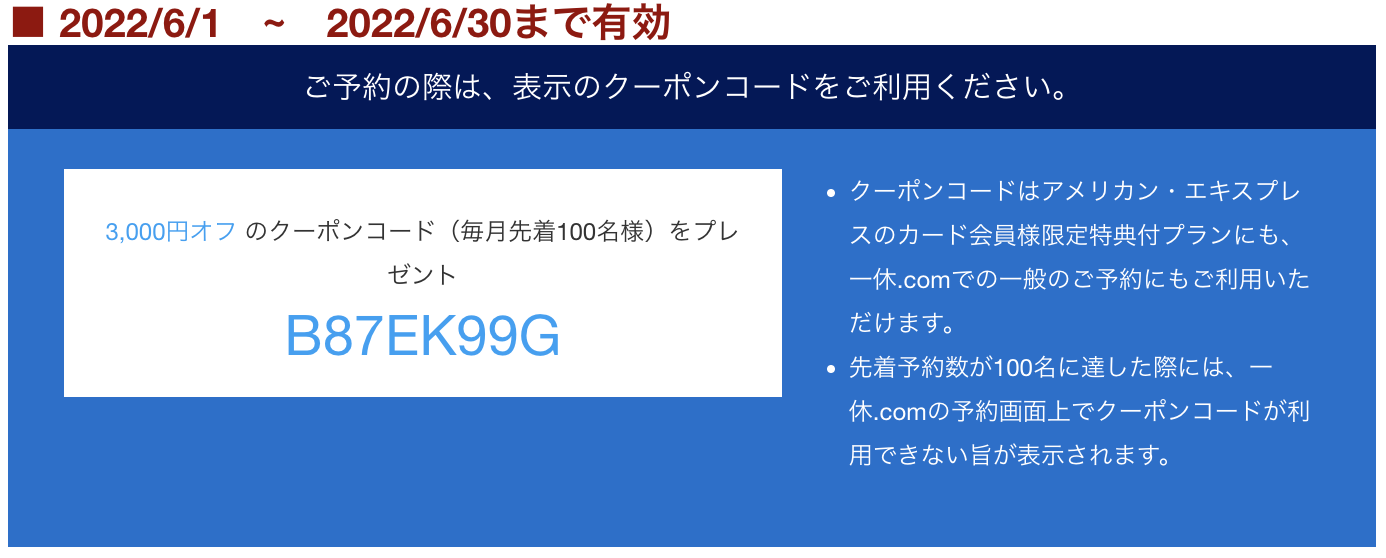 ■ 2022/6/1 ～ 2022/6/30まで有効

ご予約の際は、表示のクーポンコードをご利用ください。

3,000円オフ のクーポンコード（毎月先着100名様）をプレゼント

B87EK99G

- クーポンコードはアメリカン・エキスプレスのカード会員様限定特典付プランにも、一休.comでの一般のご予約にもご利用いただけます。
- 先着予約数が100名に達した際には、一休.comの予約画面上でクーポンコードが利用できない旨が表示されます。